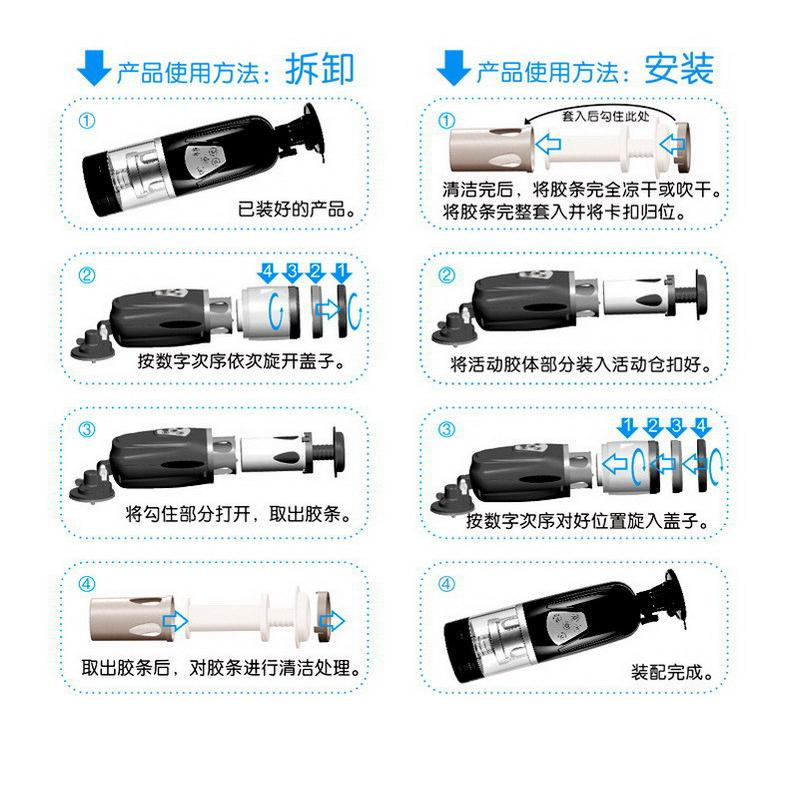 产品使用方法：拆卸

①
已装好的产品。

②
4 3 2 1
按数字次序依次旋开盖子。

③
将勾住部分打开，取出胶条。

④
取出胶条后，对胶条进行清洁处理。

产品使用方法：安装

①
套入后勾住此处
清洁完后，将胶条完全凉干或吹干。将胶条完整套入并将卡扣归位。

②
将活动胶体部分装入活动仓扣好。

③
1 2 3 4
按数字次序对好位置旋入盖子。

④
装配完成。