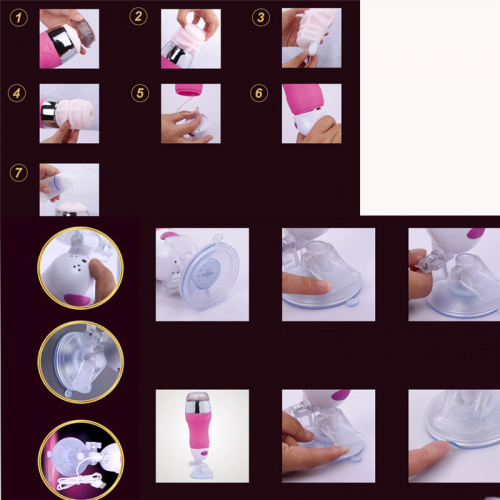 1
2
3
4
5
6
7